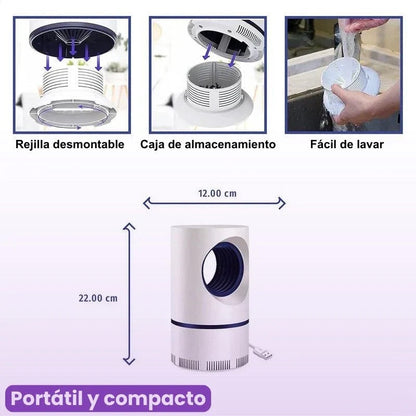 Rejilla desmontable

Caja de almacenamiento

Fácil de lavar

12.00 cm

22.00 cm

Portátil y compacto